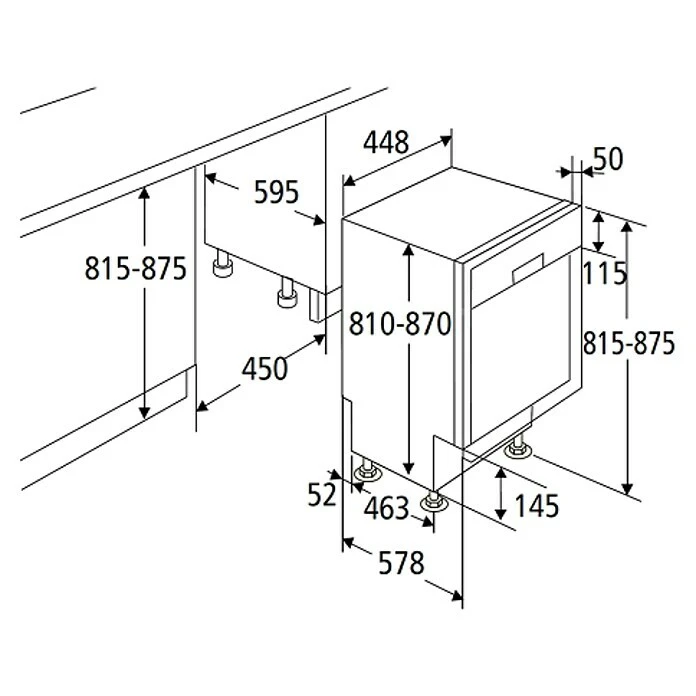 448
50
595
815-875
115
810-870
815-875
450
52
463
145
578